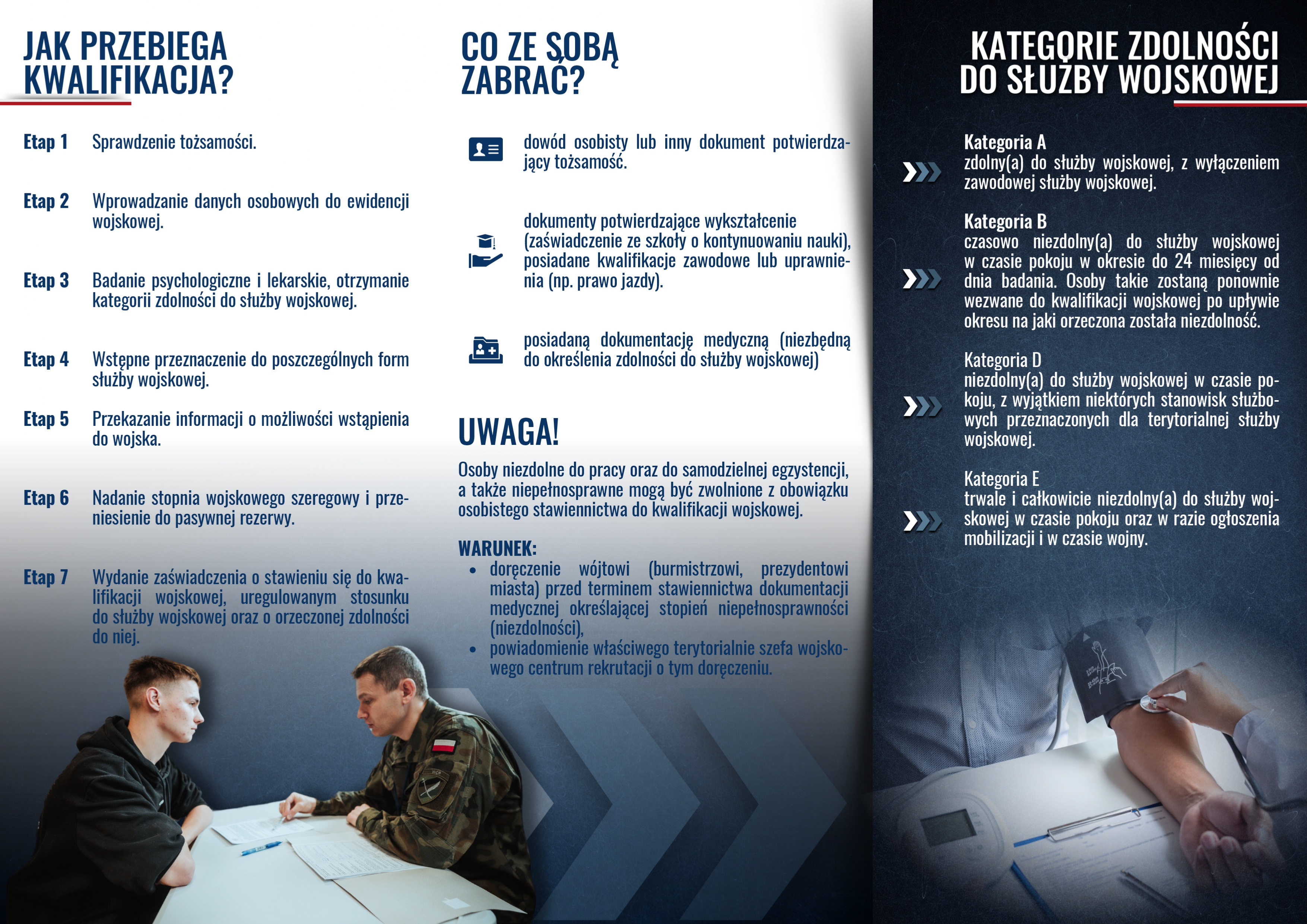 JAK PRZEBIEGA KWALIFIKACJA?

Etap 1 Sprawdzenie tożsamości.

Etap 2 Wprowadzanie danych osobowych do ewidencji wojskowej.

Etap 3 Badanie psychologiczne i lekarskie, otrzymanie kategorii zdolności do służby wojskowej.

Etap 4 Wstępne przeznaczenie do poszczególnych form służby wojskowej.

Etap 5 Przekazanie informacji o możliwości wstąpienia do wojska.

Etap 6 Nadanie stopnia wojskowego szeregowy i przeniesienie do pasywnej rezerwy.

Etap 7 Wydanie zaświadczenia o stawieniu się do kwalifikacji wojskowej, uregulowanym stosunku do służby wojskowej oraz o orzeczonej zdolności do niej.

CO ZE SOBĄ ZABRAĆ?

dowód osobisty lub inny dokument potwierdzający tożsamość.

dokumenty potwierdzające wykształcenie (zaświadczenie ze szkoły o kontynuowaniu nauki), posiadane kwalifikacje zawodowe lub uprawnienia (np. prawo jazdy).

posiadaną dokumentację medyczną (niezbędną do określenia zdolności do służby wojskowej)

UWAGA!

Osoby niezdolne do pracy oraz do samodzielnej egzystencji, a także niepełnosprawne mogą być zwolnione z obowiązku osobistego stawiennictwa do kwalifikacji wojskowej.

WARUNEK:
• doręczenie wójtowi (burmistrzowi, prezydentowi miasta) przed terminem stawiennictwa dokumentacji medycznej określającej stopień niepełnosprawności (niezdolności),
• powiadomienie właściwego terytorialnie szefa wojskowego centrum rekrutacji o tym doręczeniu.

KATEGORIE ZDOLNOŚCI DO SŁUŻBY WOJSKOWEJ

Kategoria A
zdolny(a) do służby wojskowej, z wyłączeniem zawodowej służby wojskowej.

Kategoria B
czasowo niezdolny(a) do służby wojskowej w czasie pokoju w okresie do 24 miesięcy od dnia badania. Osoby takie zostaną ponownie wezwane do kwalifikacji wojskowej po upływie okresu na jaki orzeczona została niezdolność.

Kategoria D
niezdolny(a) do służby wojskowej w czasie pokoju, z wyjątkiem niektórych stanowisk służbowych przeznaczonych dla terytorialnej służby wojskowej.

Kategoria E
trwale i całkowicie niezdolny(a) do służby wojskowej w czasie pokoju oraz w razie ogłoszenia mobilizacji i w czasie wojny.